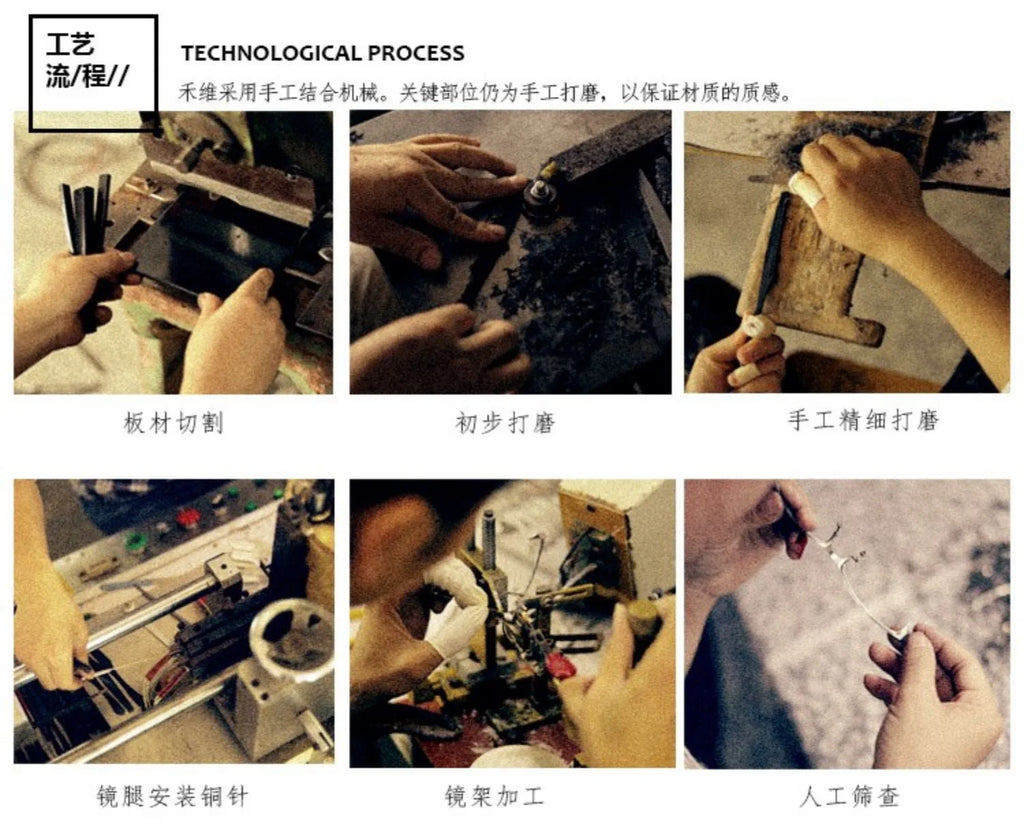 工艺
流/程//

TECHNOLOGICAL PROCESS

禾维采用手工结合机械。关键部位仍为手工打磨，以保证材质的质感。

板材切割

初步打磨

手工精细打磨

镜腿安装铜针

镜架加工

人工筛查